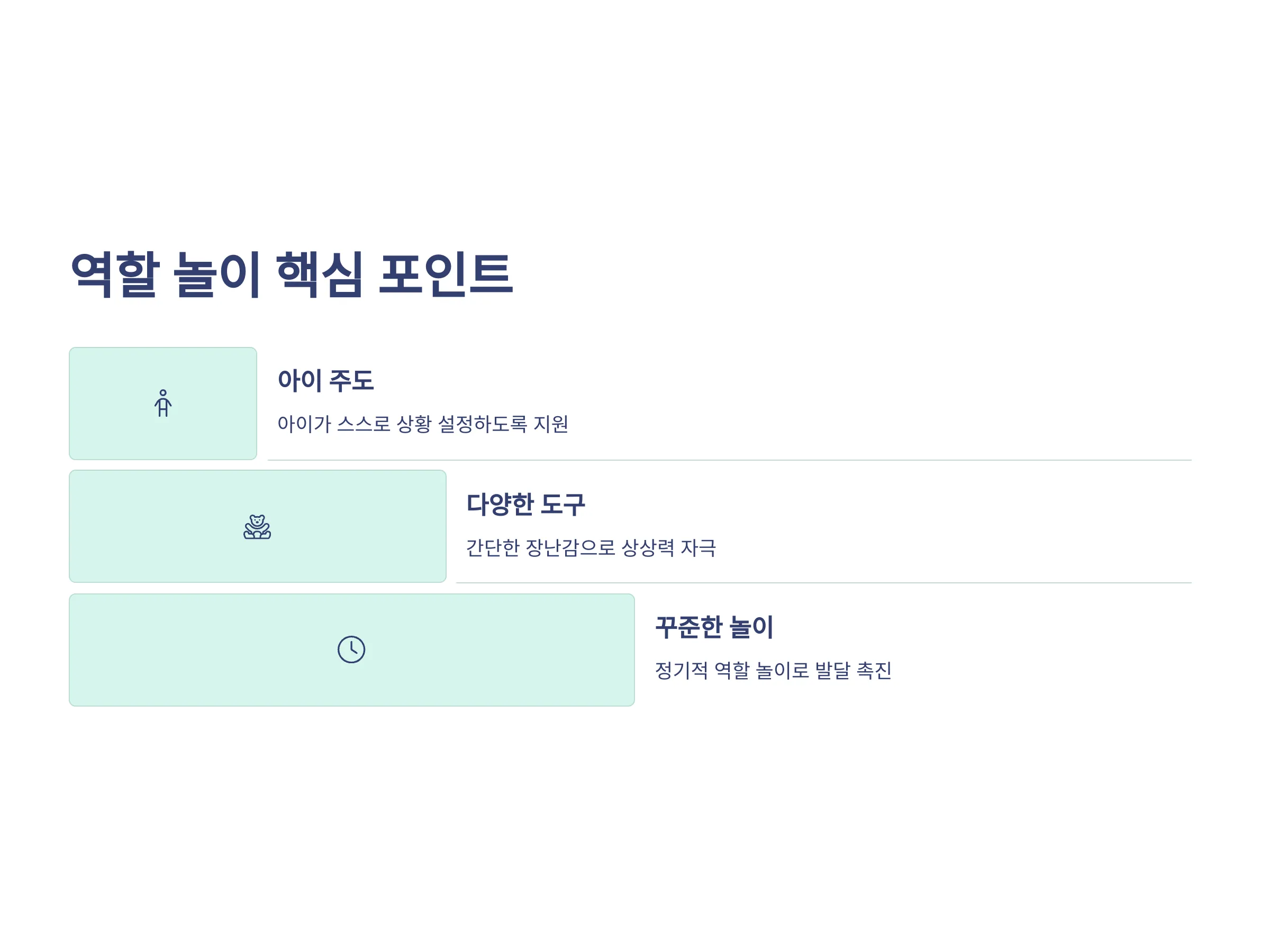 역할 놀이 핵심 포인트

아이 주도

아이가 스스로 상황 설정하도록 지원

다양한 도구

간단한 장난감으로 상상력 자극

꾸준한 놀이

정기적 역할 놀이로 발달 촉진